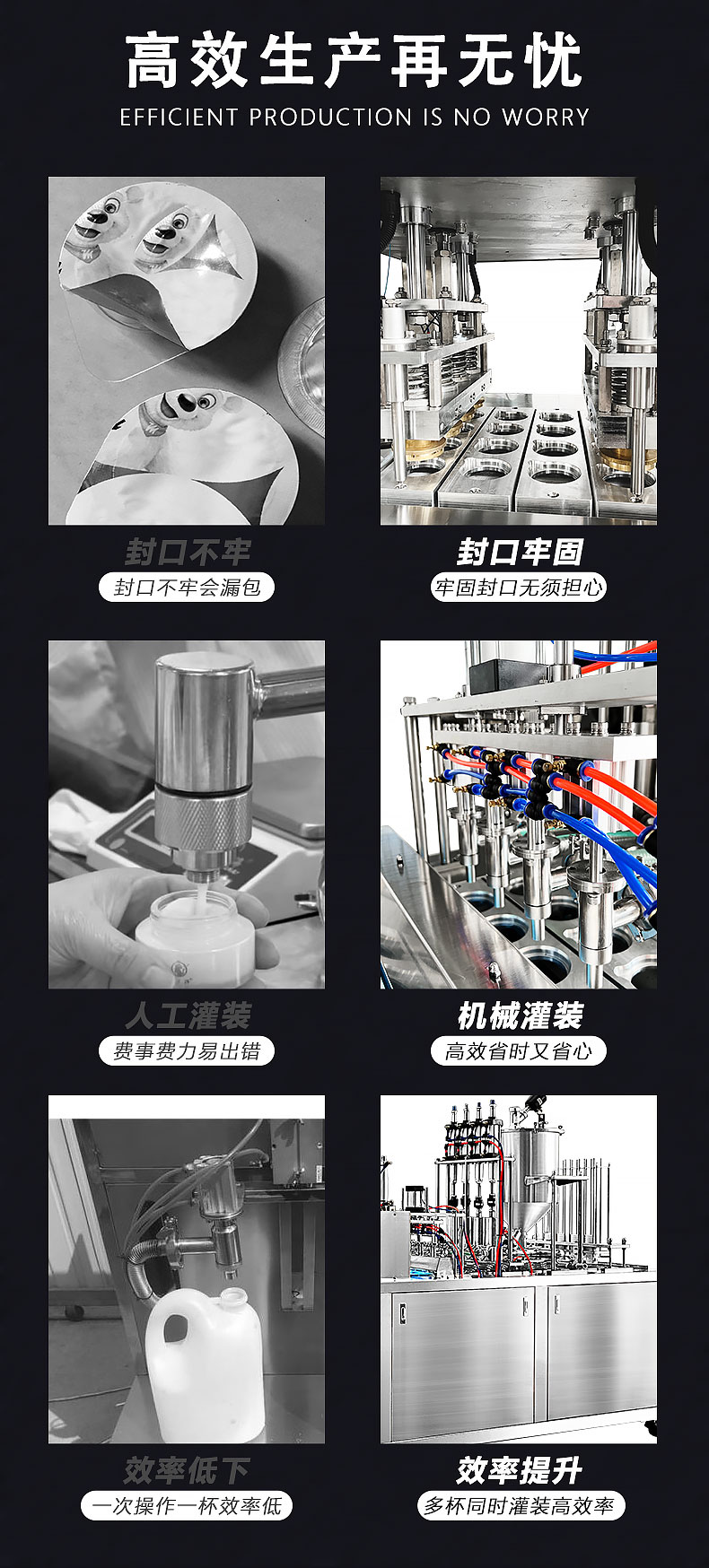 高效生产再无忧
EFFICIENT PRODUCTION IS NO WORRY

封口不牢
封口不牢会漏包

封口牢固
牢固封口无须担心

人工灌装
费事费力易出错

机械灌装
高效省时又省心

效率低下
一次操作一杯效率低

效率提升
多杯同时灌装高效率