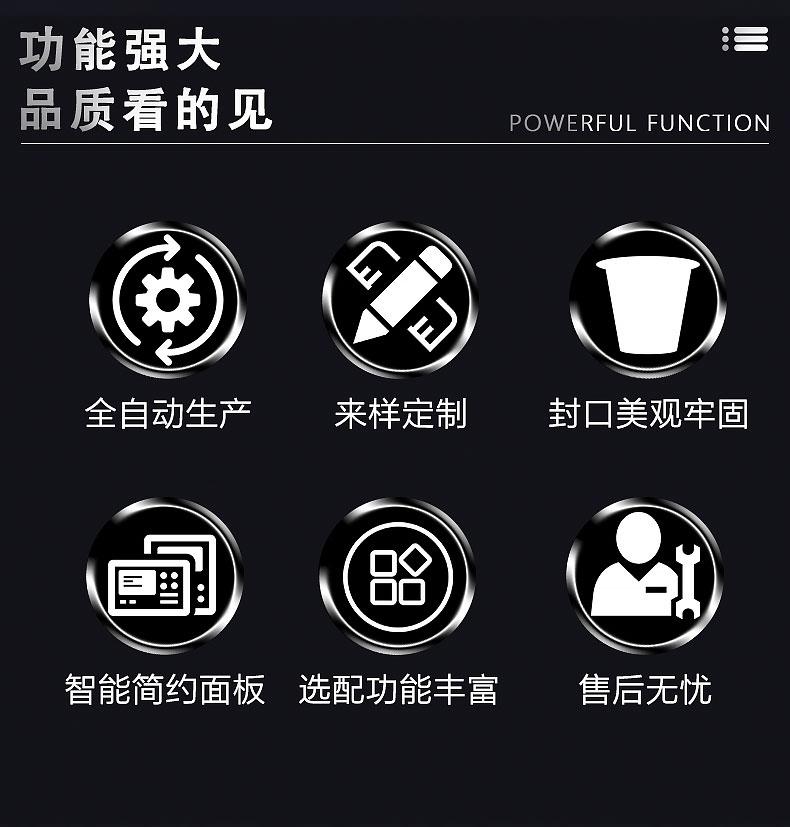 功能强大
品质看的见

POWERFUL FUNCTION

全自动生产

来样定制

封口美观牢固

智能简约面板

选配功能丰富

售后无忧